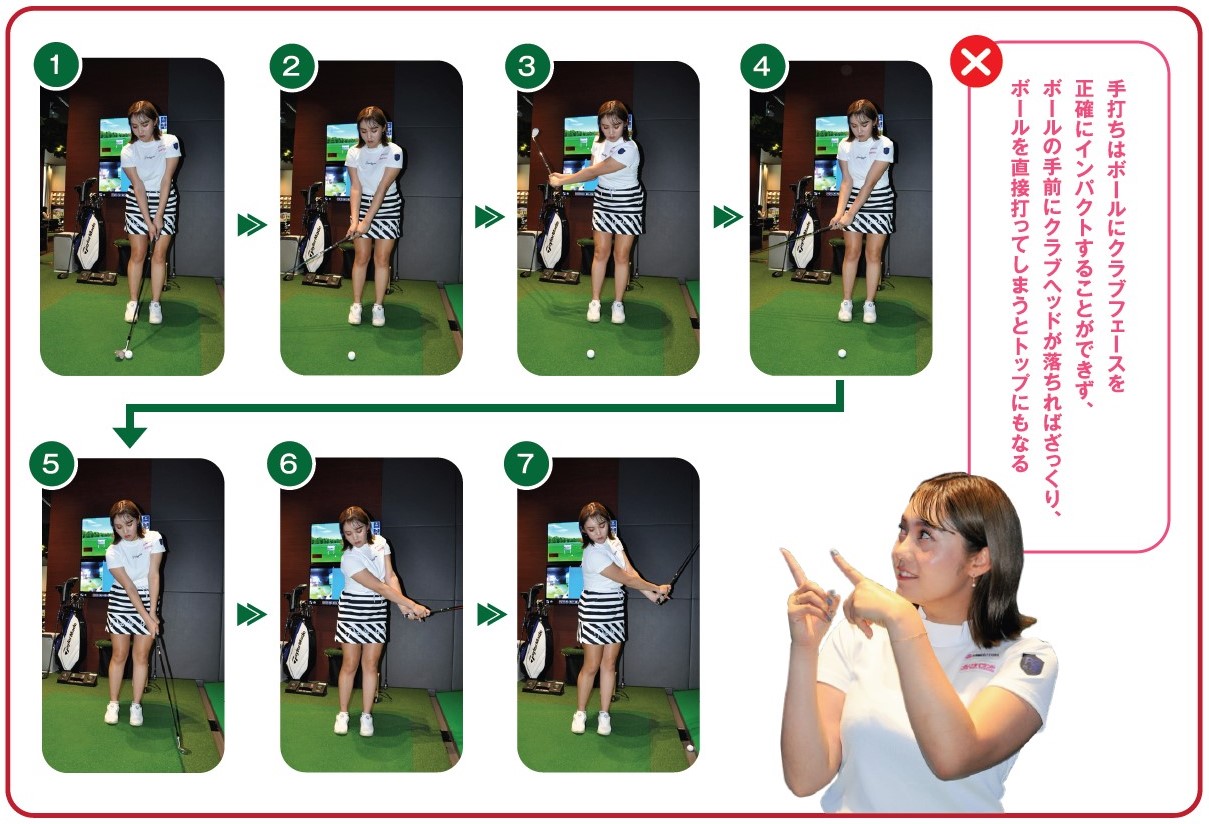 1

2

3

4

5

6

7

手打ちはボールにクラブフェースを正確にインパクトすることができず、ボールの手前にクラブヘッドが落ちればざっくり、ボールを直接打ってしまうとトップにもなる