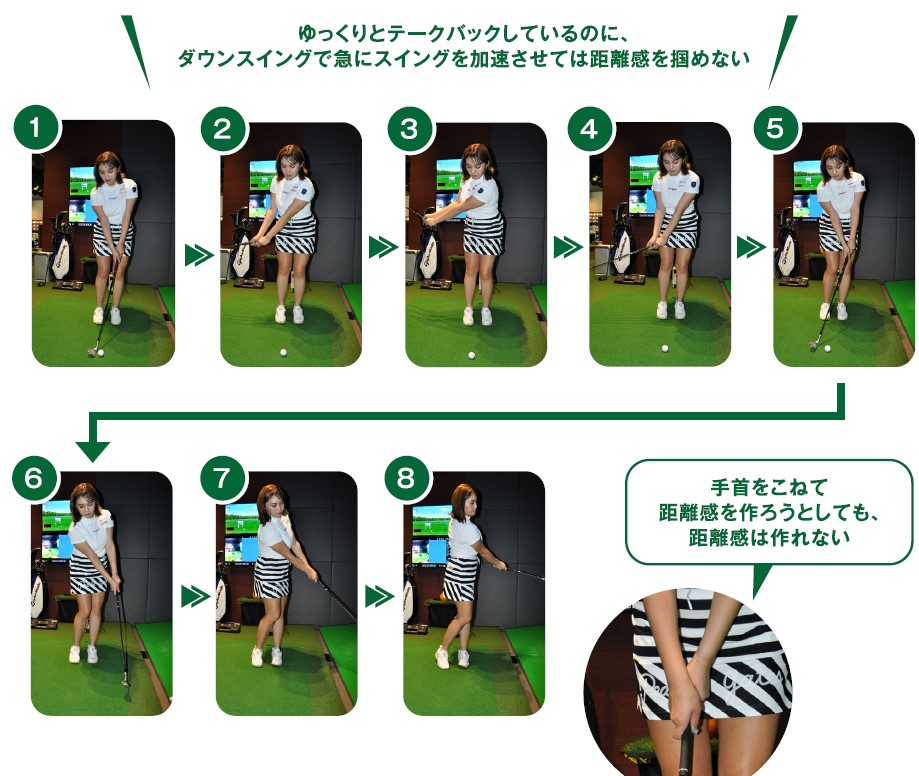 ゆっくりとテークバックしているのに、
ダウンスイングで急にスイングを加速させては距離感を掴めない

1

2

3

4

5

6

7

8

手首をこねて
距離感を作ろうとしても、
距離感は作れない