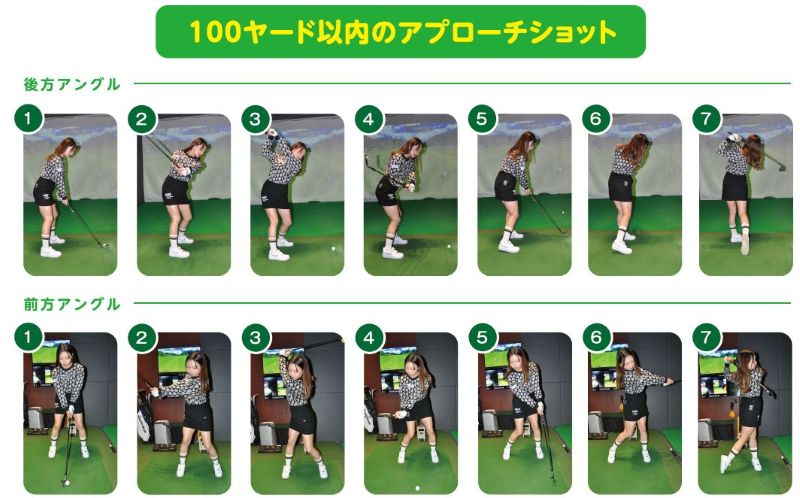 100ヤード以内のアプローチショット

後方アングル

1 2 3 4 5 6 7

前方アングル

1 2 3 4 5 6 7